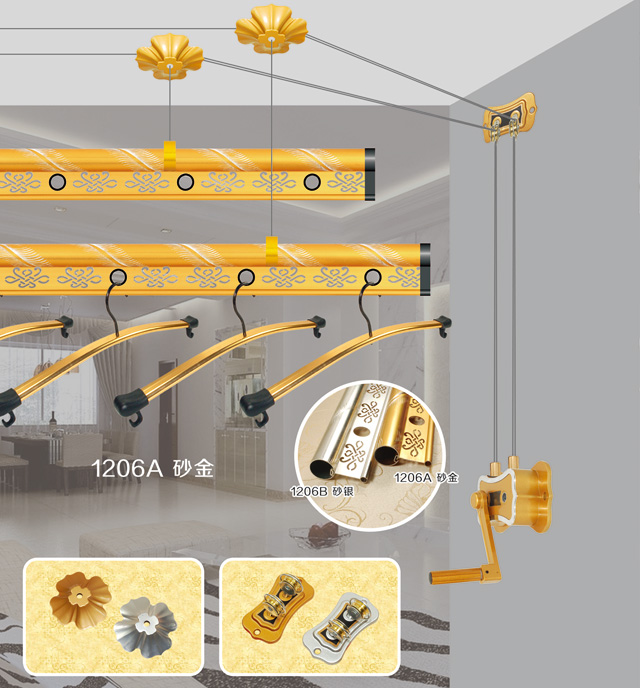 1206A 砂金

1206B 砂银

1206A 砂金